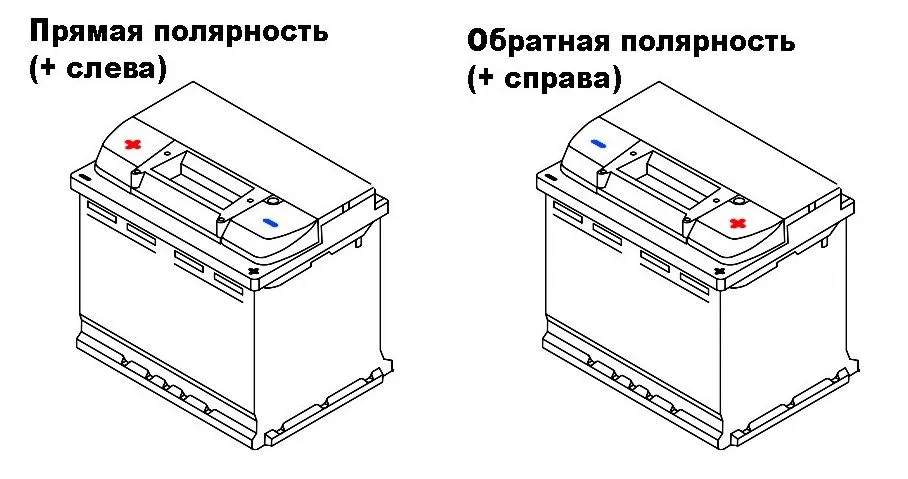 Прямая полярность (+ слева)

Обратная полярность (+ справа)